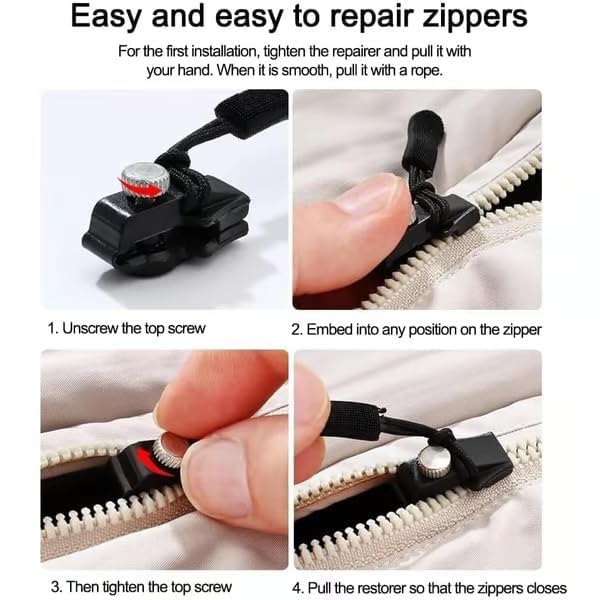 Easy and easy to repair zippers

For the first installation, tighten the repairer and pull it with your hand. When it is smooth, pull it with a rope.

1. Unscrew the top screw

2. Embed into any position on the zipper

3. Then tighten the top screw

4. Pull the restorer so that the zippers closes